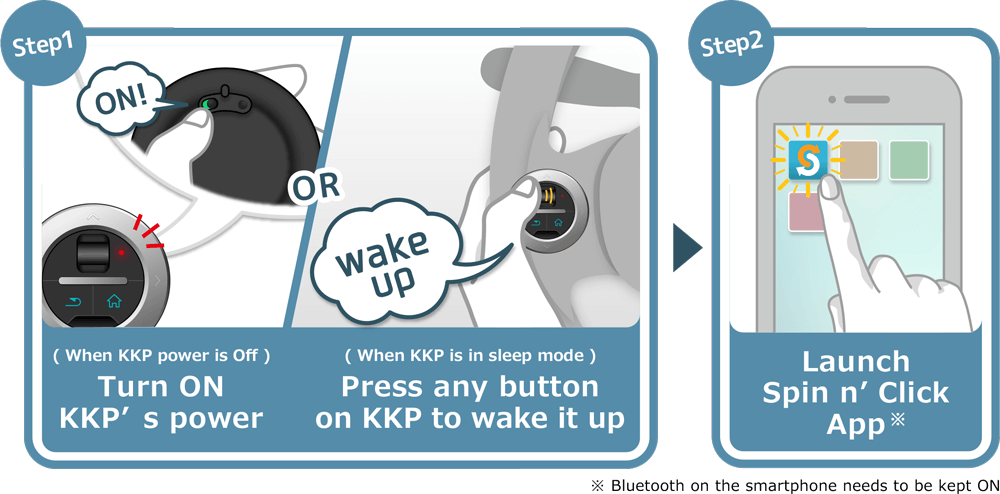 Step1

ON!

OR

wake up

( When KKP power is Off )
Turn ON KKP' s power

( When KKP is in sleep mode )
Press any button on KKP to wake it up

Step2

S

Launch Spin n' Click App※

※ Bluetooth on the smartphone needs to be kept ON